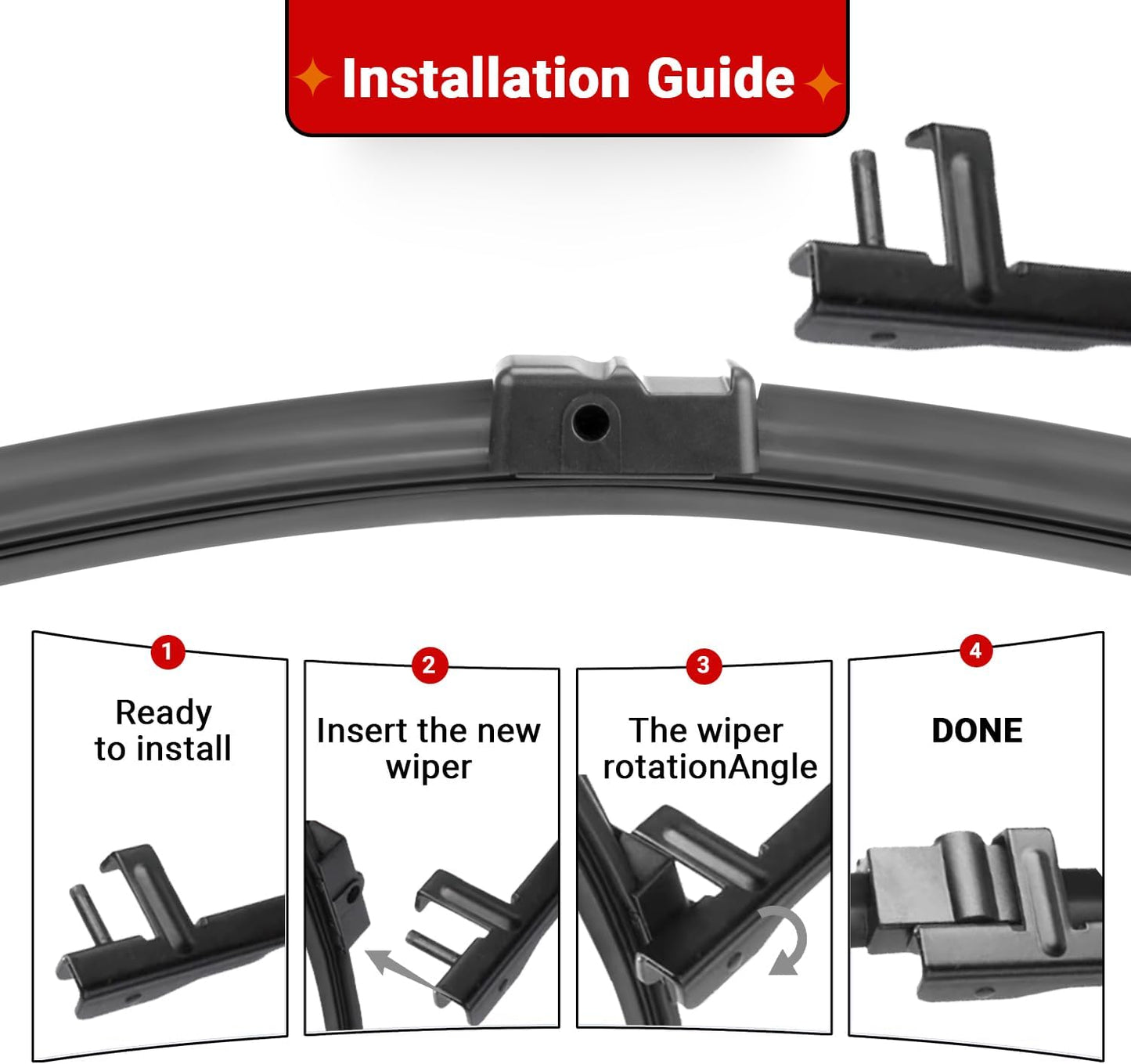 Installation Guide

1
Ready to install

2
Insert the new wiper

3
The wiper rotationAngle

4
DONE