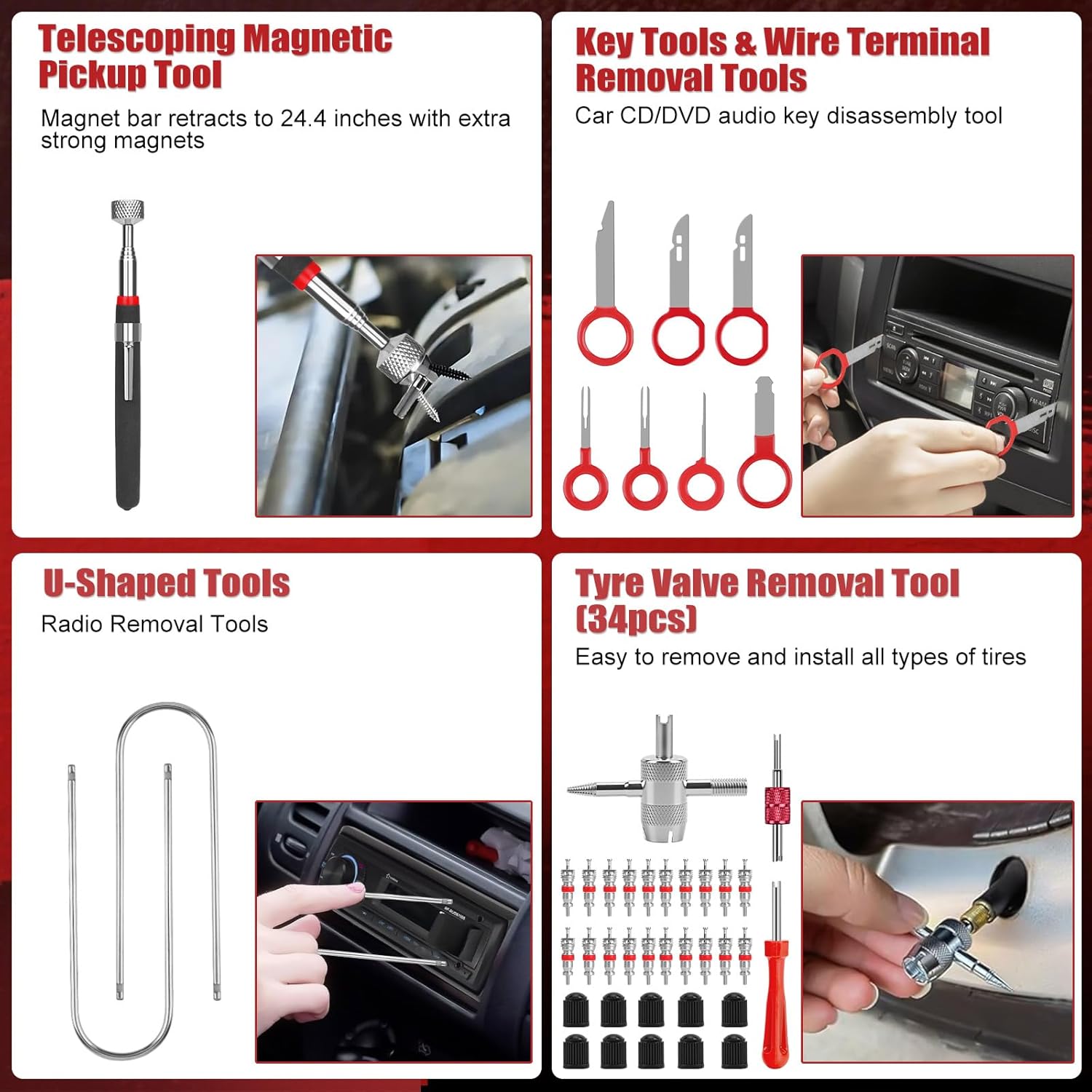 Telescoping Magnetic Pickup Tool

Magnet bar retracts to 24.4 inches with extra strong magnets

Key Tools & Wire Terminal Removal Tools

Car CD/DVD audio key disassembly tool

U-Shaped Tools

Radio Removal Tools

Tyre Valve Removal Tool (34pcs)

Easy to remove and install all types of tires