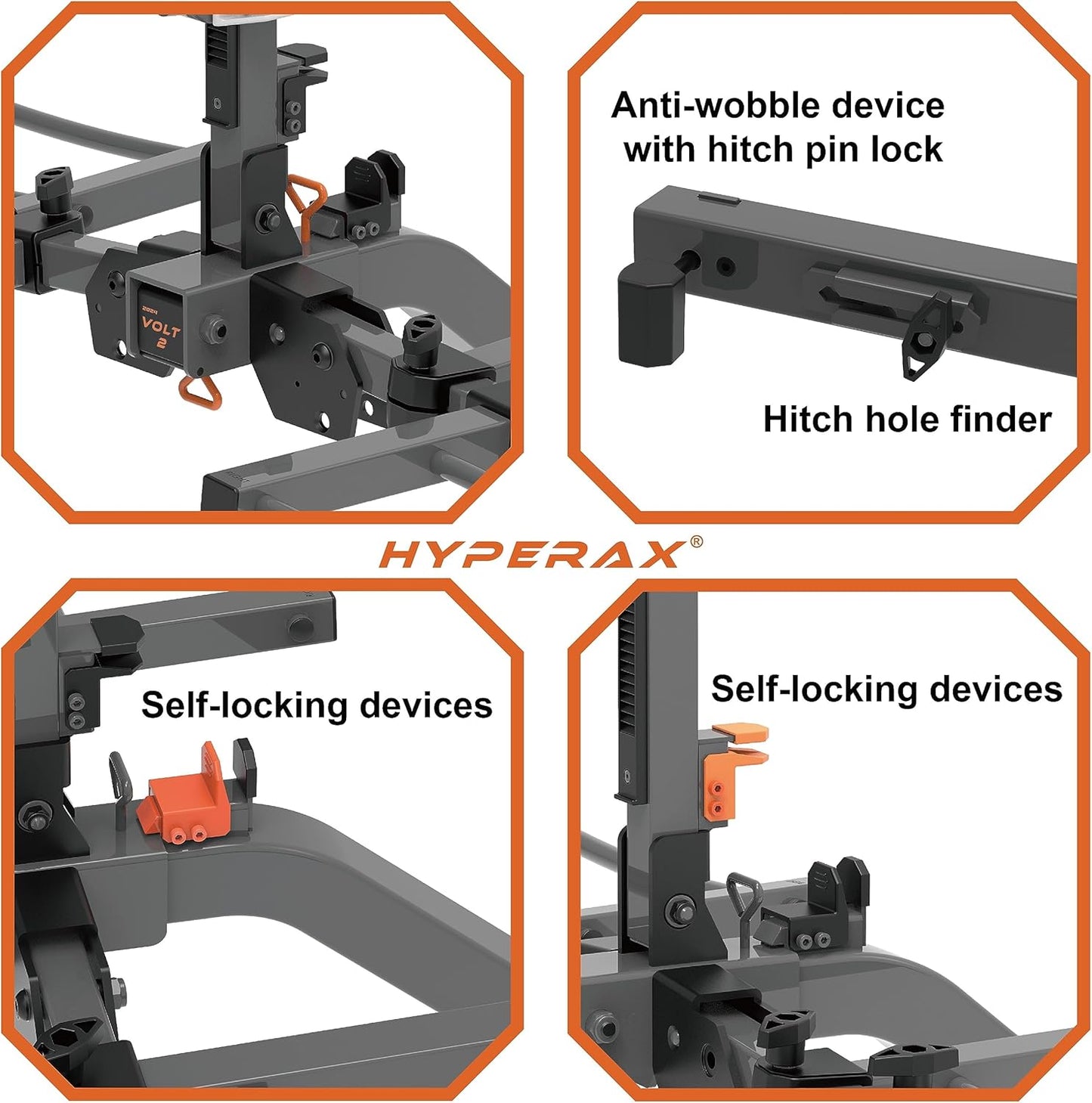 2024
VOLT
2

Anti-wobble device with hitch pin lock

Hitch hole finder

HYPERAX®

Self-locking devices

Self-locking devices