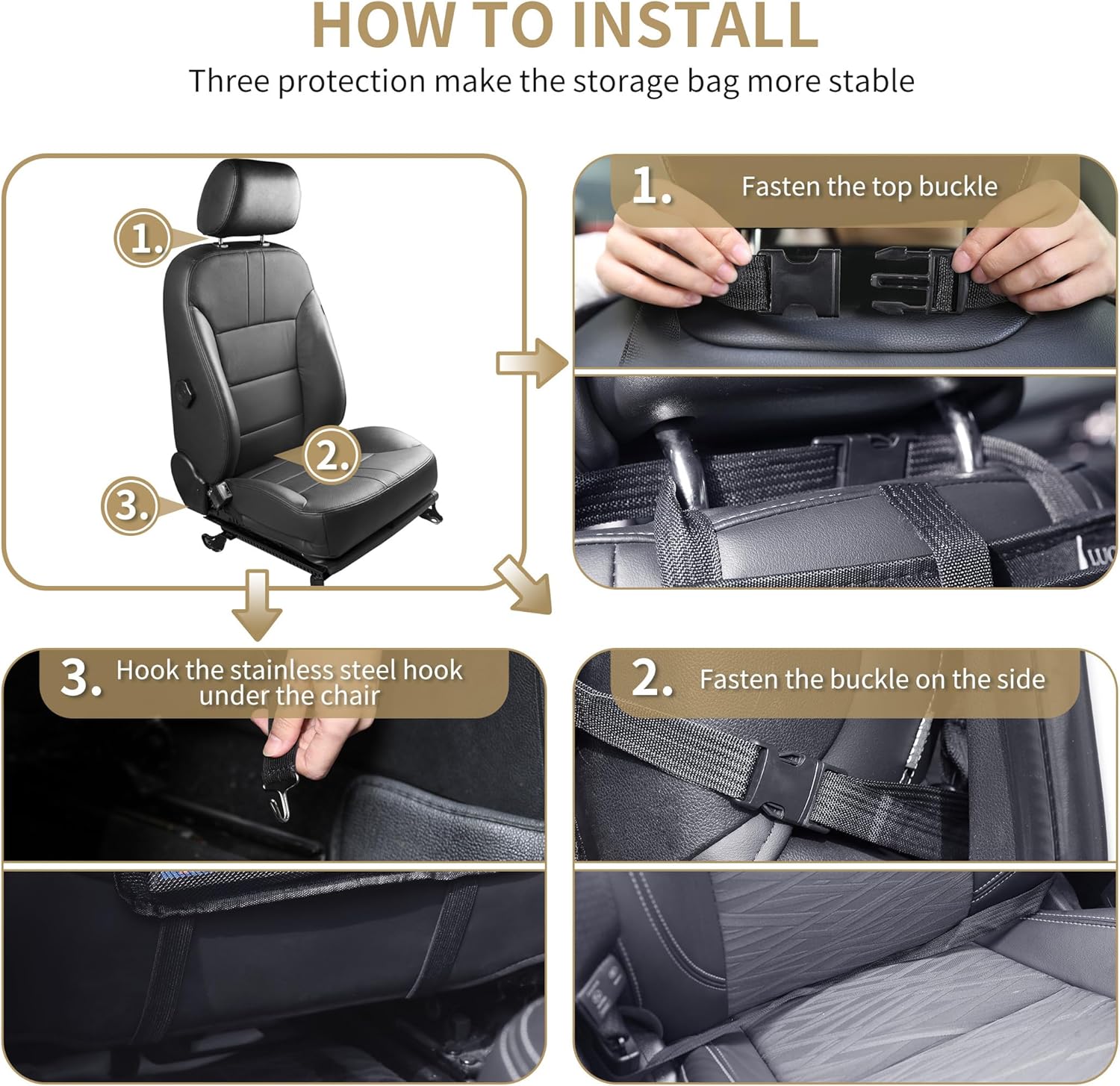 HOW TO INSTALL

Three protection make the storage bag more stable

1.

2.

3.

1. Fasten the top buckle

3. Hook the stainless steel hook under the chair

2. Fasten the buckle on the side